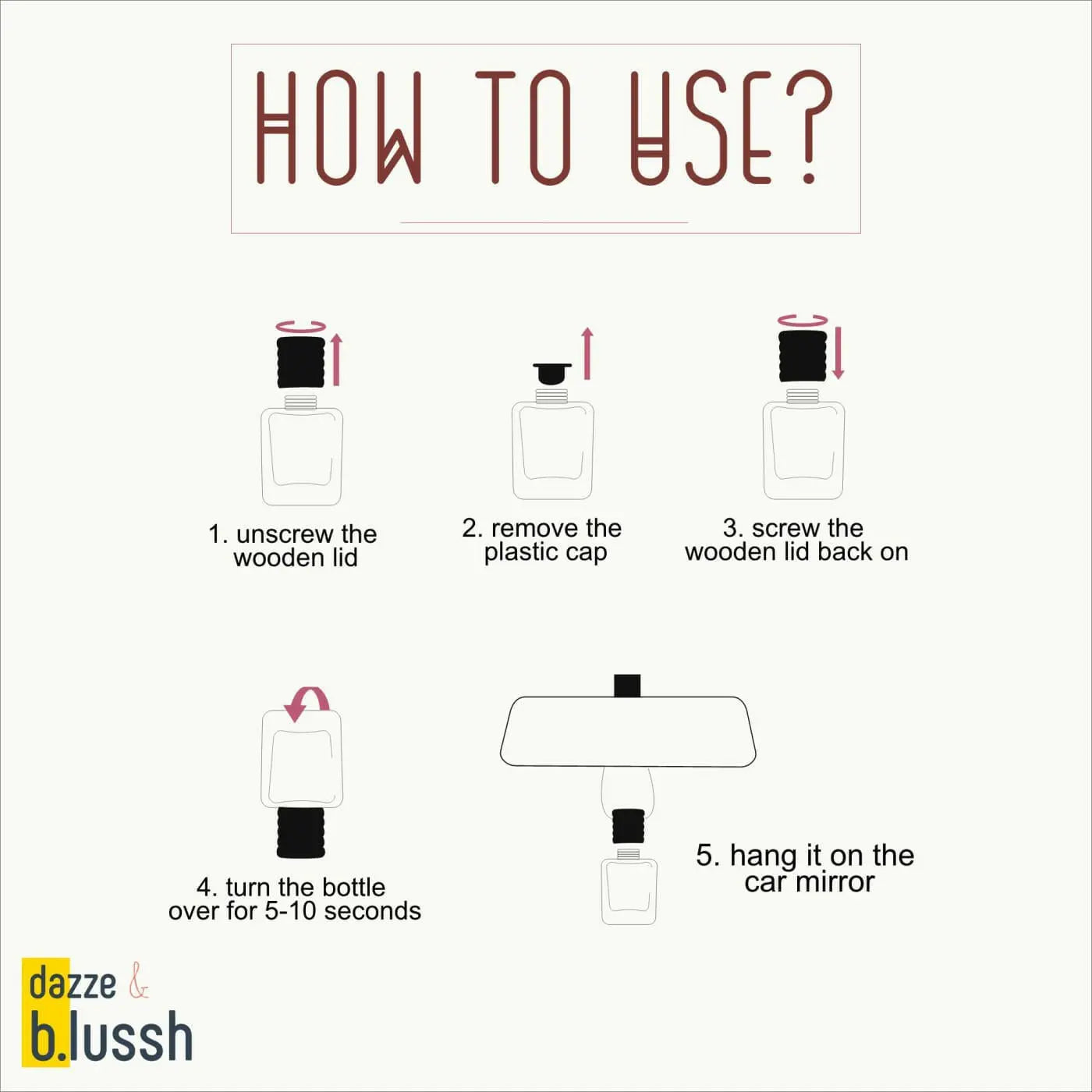 HOW TO USE?

1. unscrew the wooden lid

2. remove the plastic cap

3. screw the wooden lid back on

4. turn the bottle over for 5-10 seconds

5. hang it on the car mirror

dazze &
b.lussh